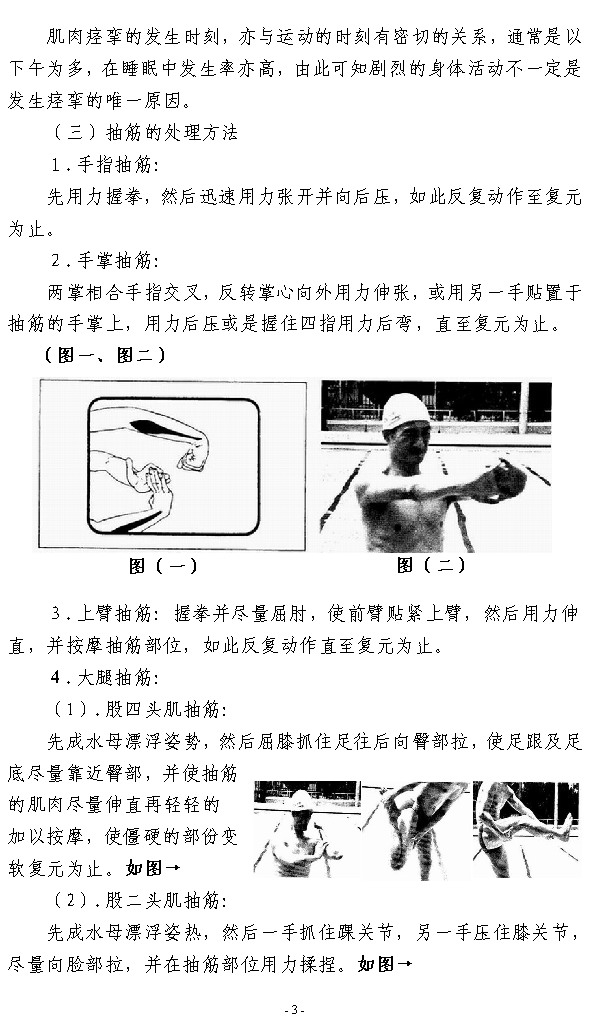 肌肉痉挛的发生时刻，亦与运动的时刻有密切的关系，通常是以下午为多，在睡眠中发生率亦高，由此可知剧烈的身体活动不一定是发生痉挛的唯一原因。

（三）抽筋的处理方法

1．手指抽筋：

先用力握拳，然后迅速用力张开并向后压，如此反复动作至复元为止。

2．手掌抽筋：

两掌相合手指交叉，反转掌心向外用力伸张，或用另一手贴置于抽筋的手掌上，用力后压或是握住四指用力后弯，直至复元为止。

（图一、图二）

图（一）　　图（二）

3．上臂抽筋：握拳并尽量屈肘，使前臂贴紧上臂，然后用力伸直，并按摩抽筋部位，如此反复动作直至复元为止。

4．大腿抽筋：

（1）．股四头肌抽筋：

先成水母漂浮姿势，然后屈膝抓住足往后向臀部拉，使足跟及足底尽量靠近臀部，并使抽筋的肌肉尽量伸直再轻轻的加以按摩，使僵硬的部份变软复元为止。如图→

（2）．股二头肌抽筋：

先成水母漂浮姿热，然后一手抓住踝关节，另一手压住膝关节，尽量向脸部拉，并在抽筋部位用力揉捏。如图→

- 3 -